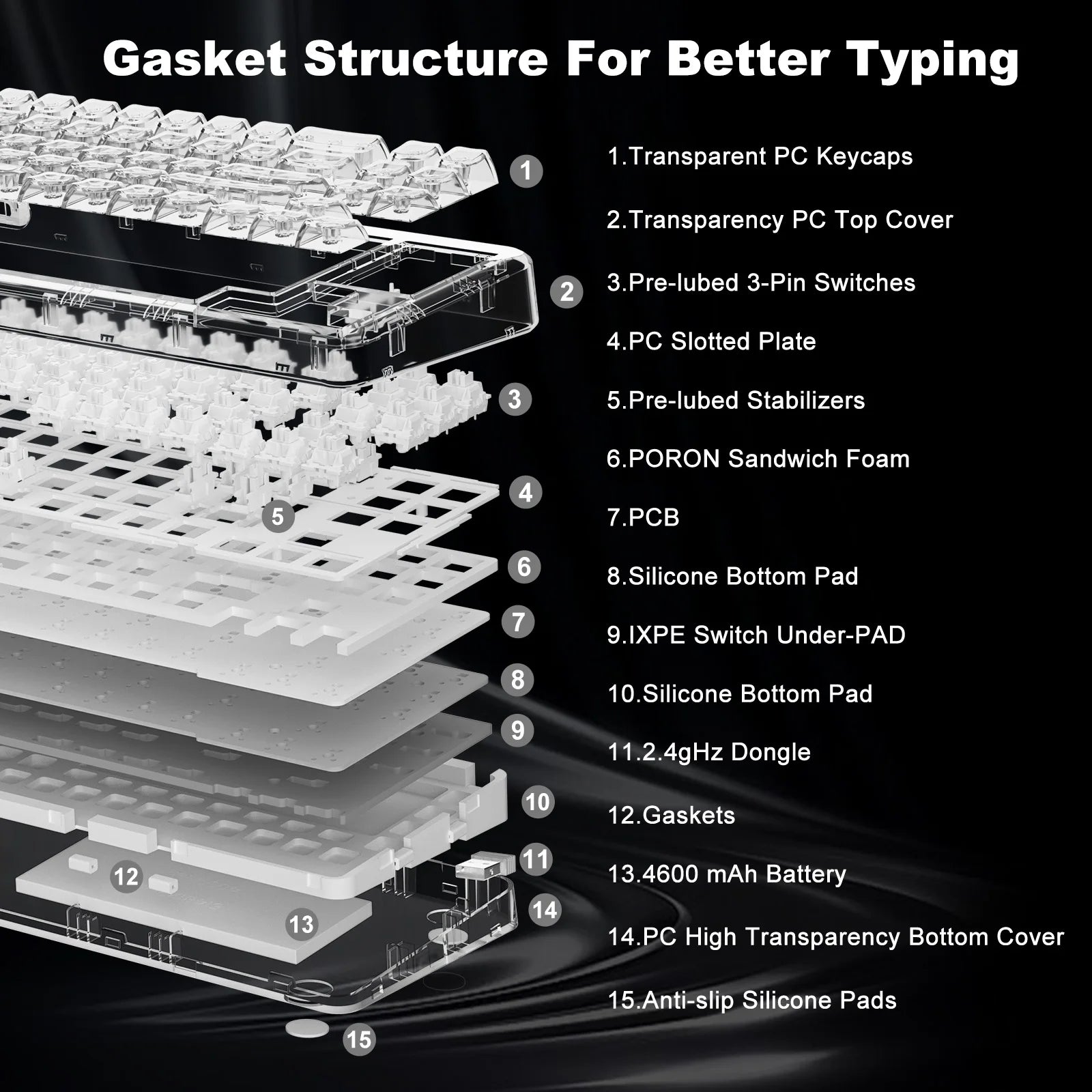 Gasket Structure For Better Typing

1

2

3

4

5

6

7

8

9

10

11

12

13

14

15

1.Transparent PC Keycaps

2.Transparency PC Top Cover

3.Pre-lubed 3-Pin Switches

4.PC Slotted Plate

5.Pre-lubed Stabilizers

6.PORON Sandwich Foam

7.PCB

8.Silicone Bottom Pad

9.IXPE Switch Under-PAD

10.Silicone Bottom Pad

11.2.4gHz Dongle

12.Gaskets

13.4600 mAh Battery

14.PC High Transparency Bottom Cover

15.Anti-slip Silicone Pads