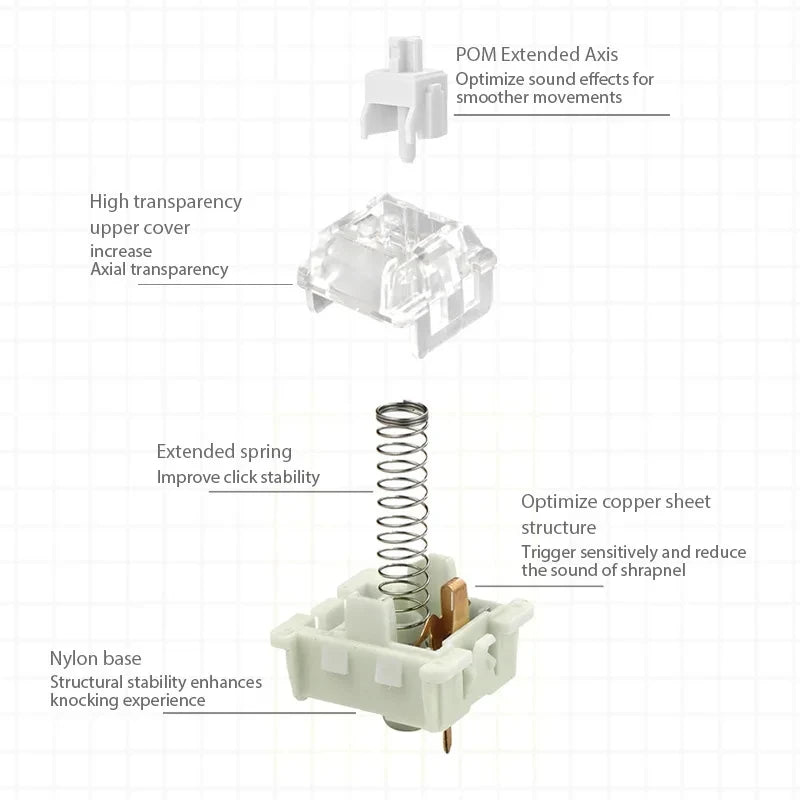 POM Extended Axis
Optimize sound effects for smoother movements

High transparency upper cover
increase
Axial transparency

Extended spring
Improve click stability

Optimize copper sheet structure
Trigger sensitively and reduce the sound of shrapnel

Nylon base
Structural stability enhances knocking experience