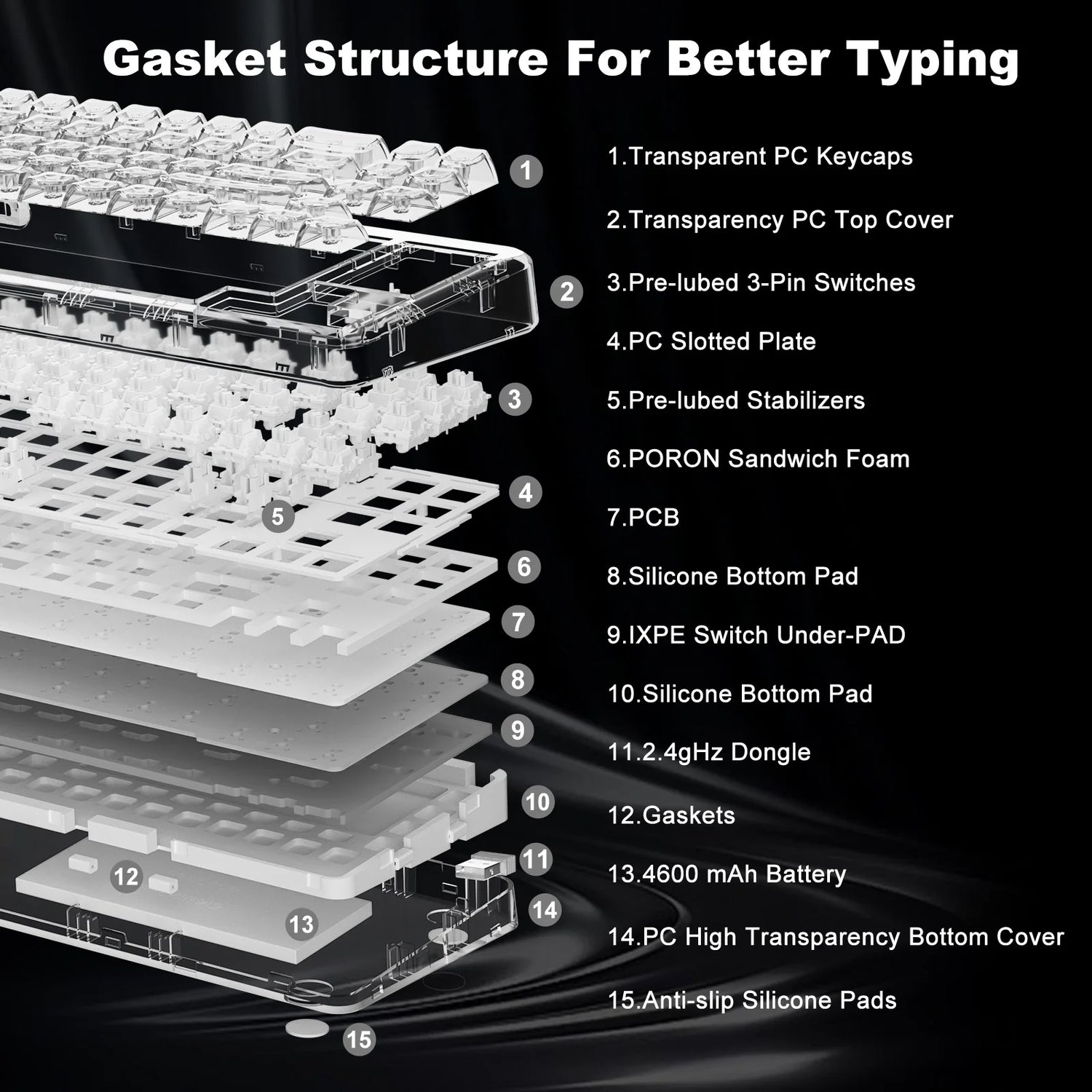 Gasket Structure For Better Typing

1
2
3
4
5
6
7
8
9
10
11
12
13
14
15

1.Transparent PC Keycaps

2.Transparency PC Top Cover

3.Pre-lubed 3-Pin Switches

4.PC Slotted Plate

5.Pre-lubed Stabilizers

6.PORON Sandwich Foam

7.PCB

8.Silicone Bottom Pad

9.IXPE Switch Under-PAD

10.Silicone Bottom Pad

11.2.4gHz Dongle

12.Gaskets

13.4600 mAh Battery

14.PC High Transparency Bottom Cover

15.Anti-slip Silicone Pads