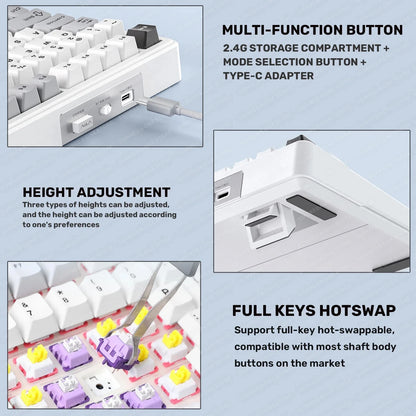 MULTI-FUNCTION BUTTON
2.4G STORAGE COMPARTMENT + MODE SELECTION BUTTON + TYPE-C ADAPTER

HEIGHT ADJUSTMENT
Three types of heights can be adjusted, and the height can be adjusted according to one's preferences

FULL KEYS HOTSWAP
Support full-key hot-swappable, compatible with most shaft body buttons on the market